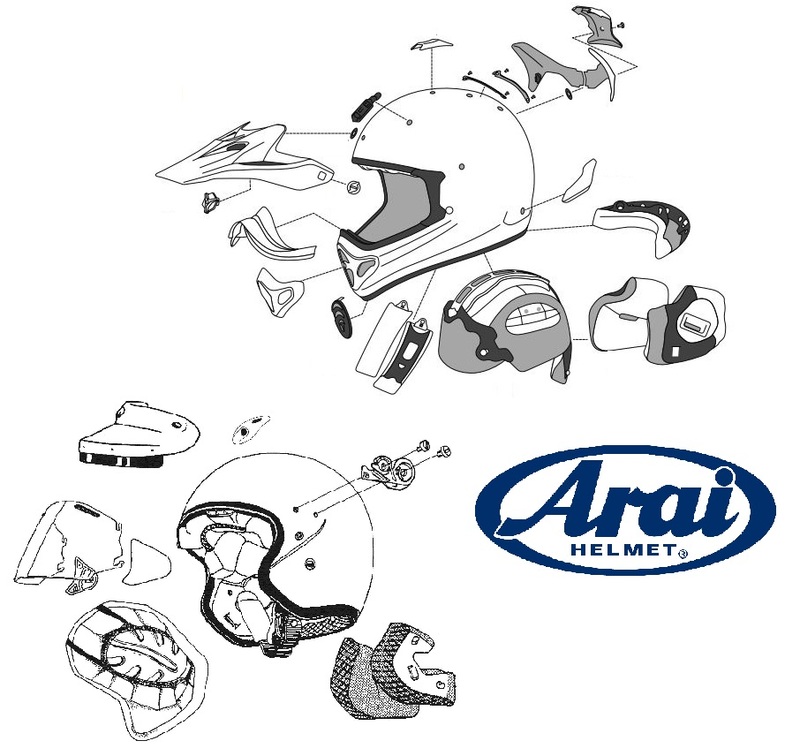 Arai
HELMET®