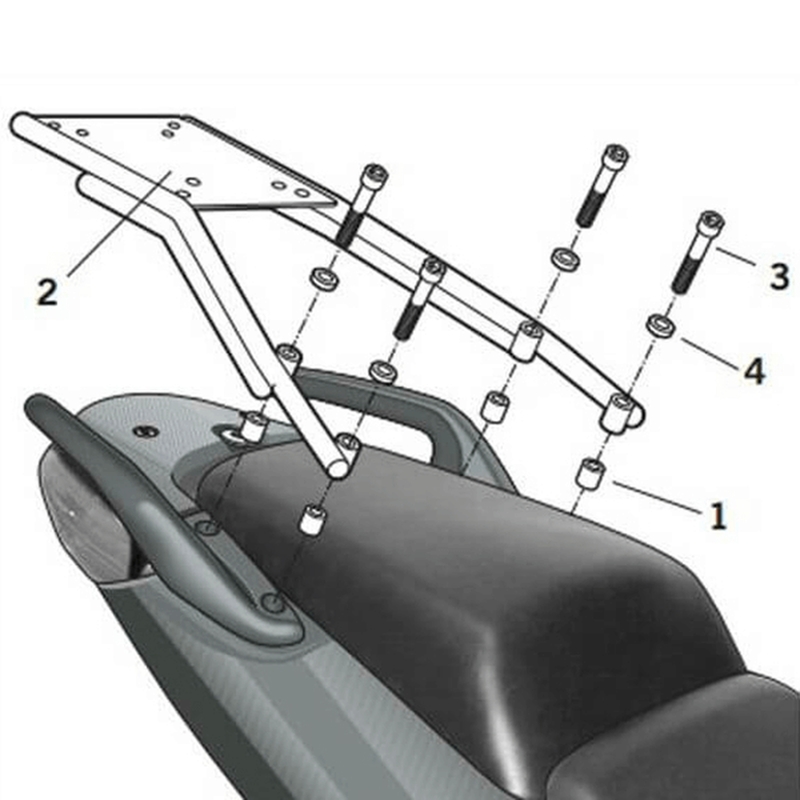 2
3
4
1