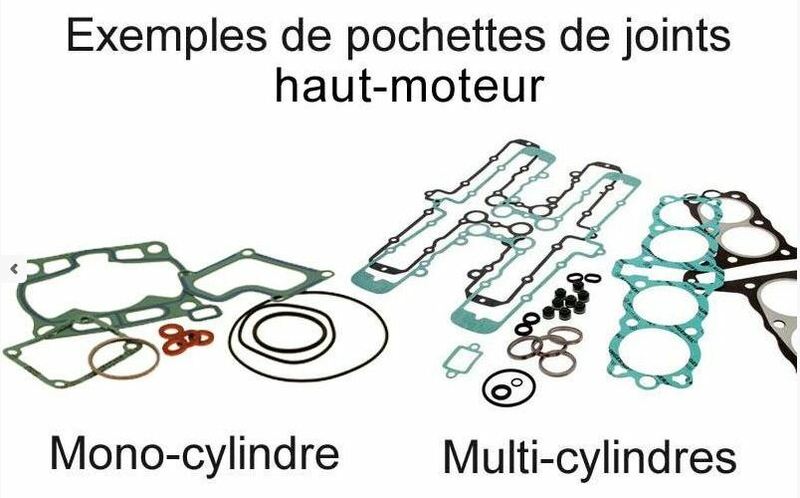 Exemples de pochettes de joints haut-moteur

Mono-cylindre

Multi-cylindres